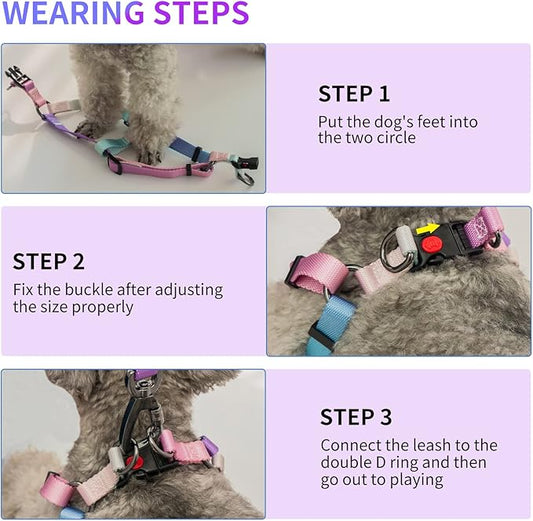 WEARING STEPS

STEP 1
Put the dog's feet into the two circle

STEP 2
Fix the buckle after adjusting the size properly

STEP 3
Connect the leash to the double D ring and then go out to playing