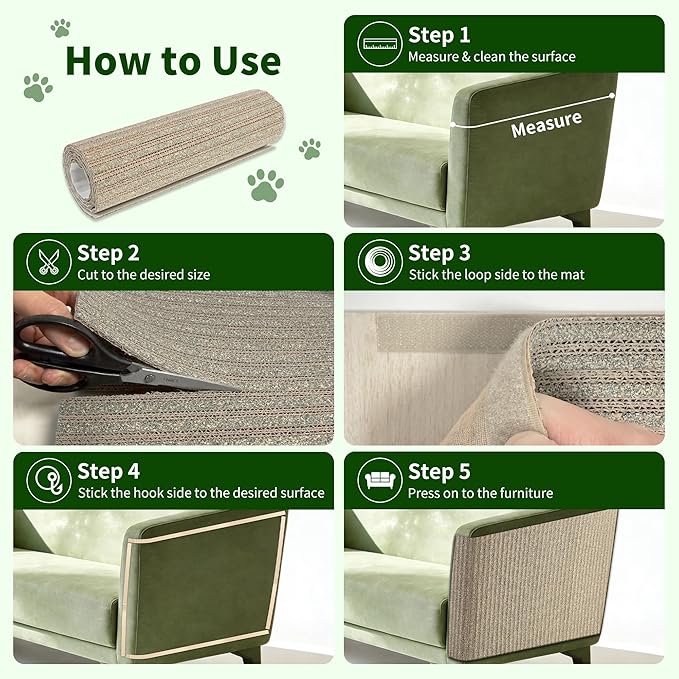 How to Use

Step 1
Measure & clean the surface

Measure

Step 2
Cut to the desired size

Step 3
Stick the loop side to the mat

Step 4
Stick the hook side to the desired surface

Step 5
Press on to the furniture