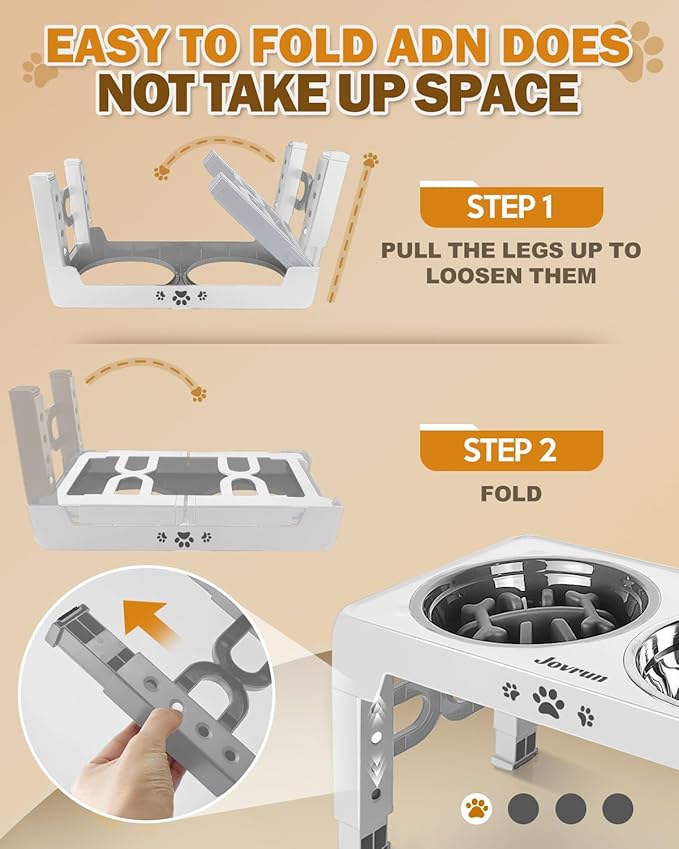 EASY TO FOLD ADN DOES NOT TAKE UP SPACE

STEP 1

PULL THE LEGS UP TO LOOSEN THEM

STEP 2

FOLD

Jovrun