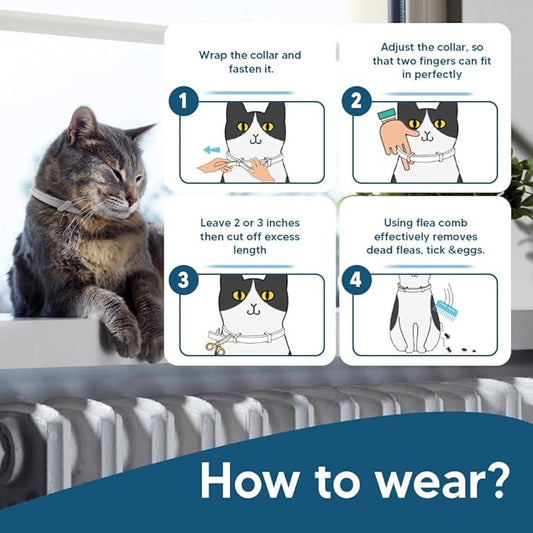 Wrap the collar and fasten it.

1

Adjust the collar, so that two fingers can fit in perfectly

2

Leave 2 or 3 inches then cut off excess length

3

Using flea comb effectively removes dead fleas, tick &eggs.

4

How to wear?