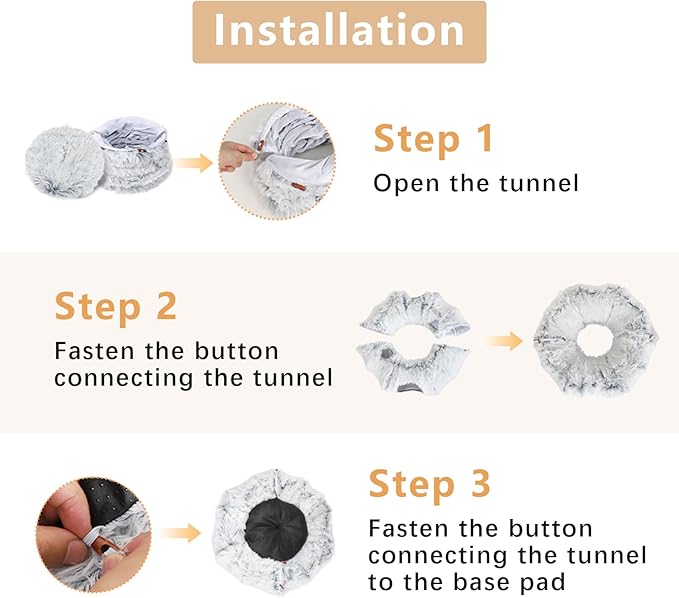 Installation

Step 1
Open the tunnel

Step 2
Fasten the button connecting the tunnel

Step 3
Fasten the button connecting the tunnel to the base pad