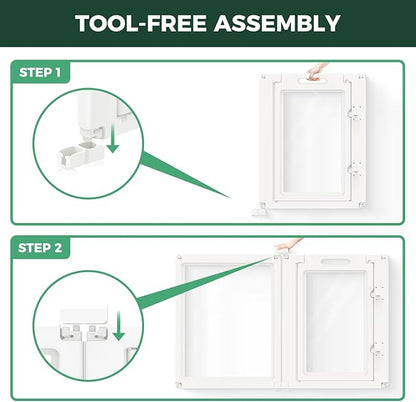 TOOL-FREE ASSEMBLY

STEP 1

STEP 2