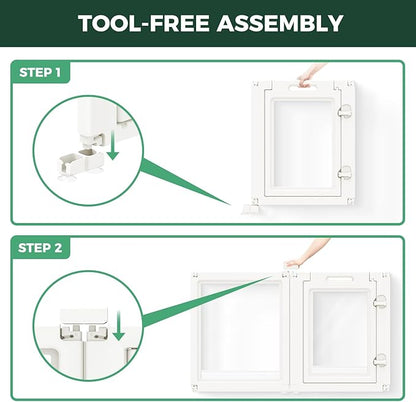 TOOL-FREE ASSEMBLY

STEP 1

STEP 2