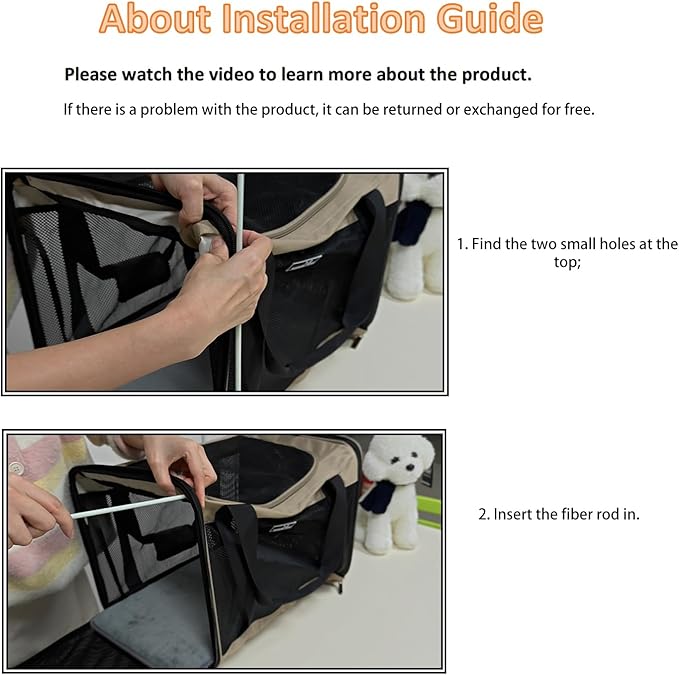 About Installation Guide

Please watch the video to learn more about the product.

If there is a problem with the product, it can be returned or exchanged for free.

1. Find the two small holes at the top;

2. Insert the fiber rod in.