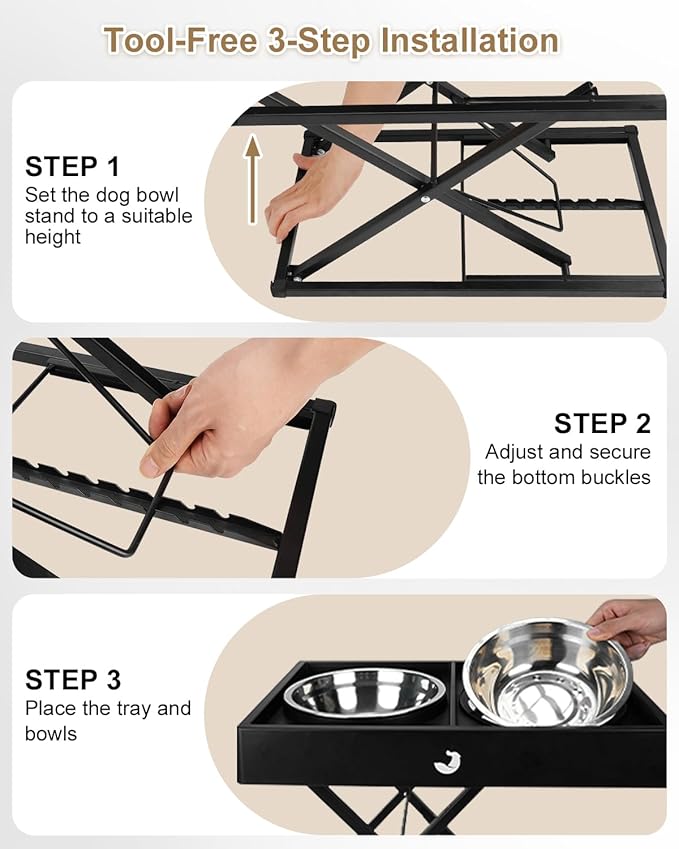 Tool-Free 3-Step Installation

STEP 1
Set the dog bowl stand to a suitable height

STEP 2
Adjust and secure the bottom buckles

STEP 3
Place the tray and bowls