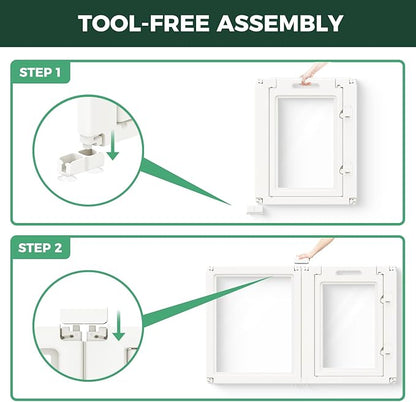 TOOL-FREE ASSEMBLY

STEP 1

STEP 2