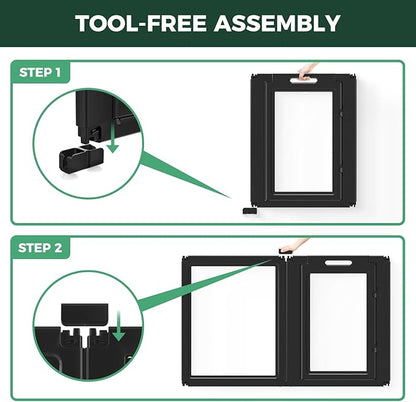 TOOL-FREE ASSEMBLY

STEP 1

STEP 2