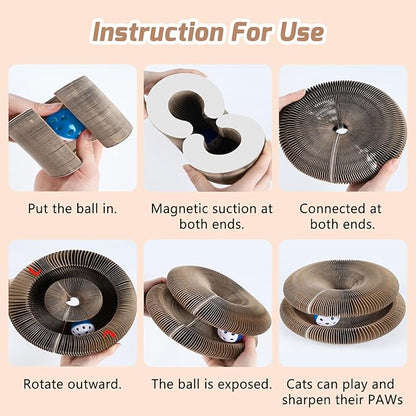 Instruction For Use

Put the ball in.

Magnetic suction at both ends.

Connected at both ends.

Rotate outward.

The ball is exposed.

Cats can play and sharpen their PAWs