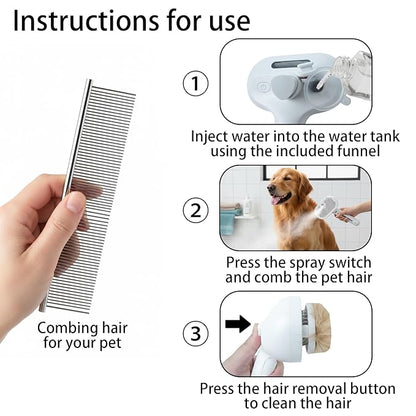 Instructions for use

Combing hair for your pet

1

Inject water into the water tank using the included funnel

2

Press the spray switch and comb the pet hair

3

Press the hair removal button to clean the hair