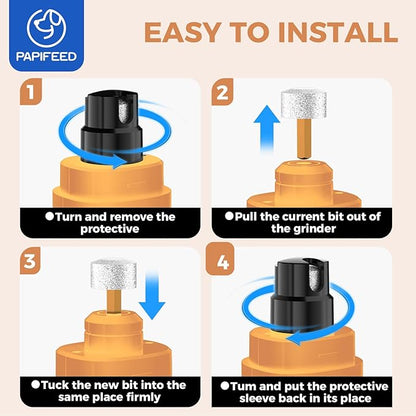 PAPIFEED

EASY TO INSTALL

1

●Turn and remove the protective

2

●Pull the current bit out of the grinder

3

●Tuck the new bit into the same place firmly

4

●Tum and put the protective sleeve back in its place