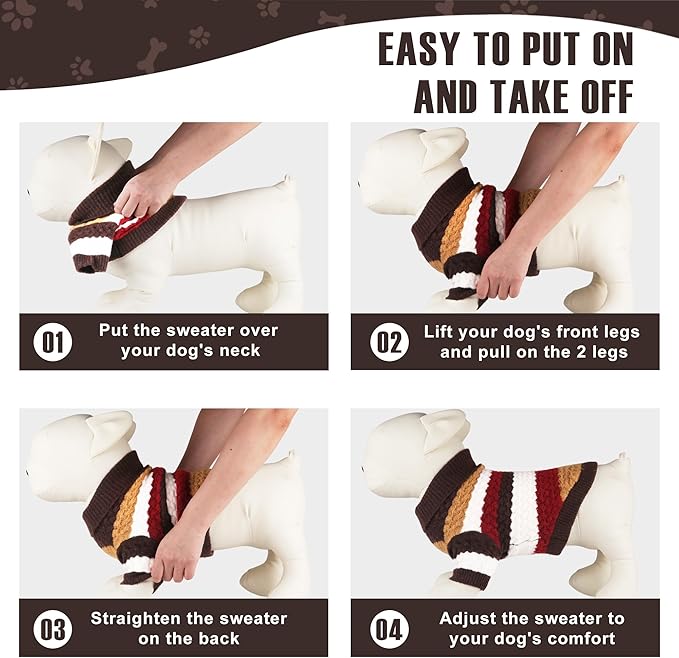 EASY TO PUT ON AND TAKE OFF

01 Put the sweater over your dog's neck

02 Lift your dog's front legs and pull on the 2 legs

03 Straighten the sweater on the back

04 Adjust the sweater to your dog's comfort