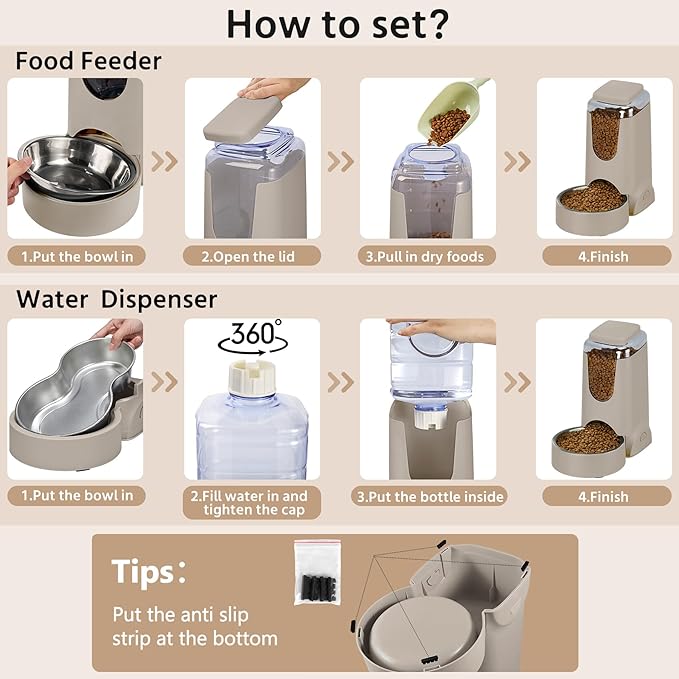 How to set?

Food Feeder

1.Put the bowl in

2.Open the lid

3.Pull in dry foods

4.Finish

Water Dispenser

1.Put the bowl in

360°

2.Fill water in and tighten the cap

3.Put the bottle inside

4.Finish

Tips:

Put the anti slip strip at the bottom