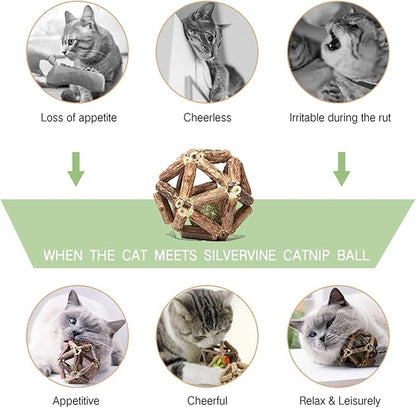 Loss of appetite

Cheerless

Irritable during the rut

WHEN THE CAT MEETS SILVERVINE CATNIP BALL

Appetitive

Cheerful

Relax & Leisurely