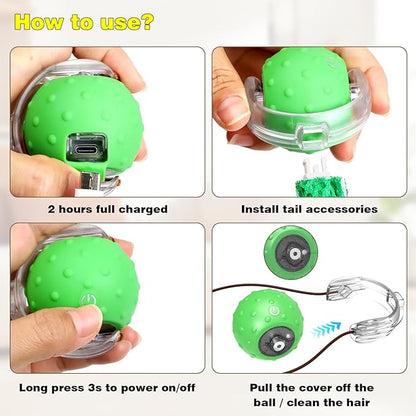 How to use?

2 hours full charged

Install tail accessories

Long press 3s to power on/off

Pull the cover off the ball / clean the hair