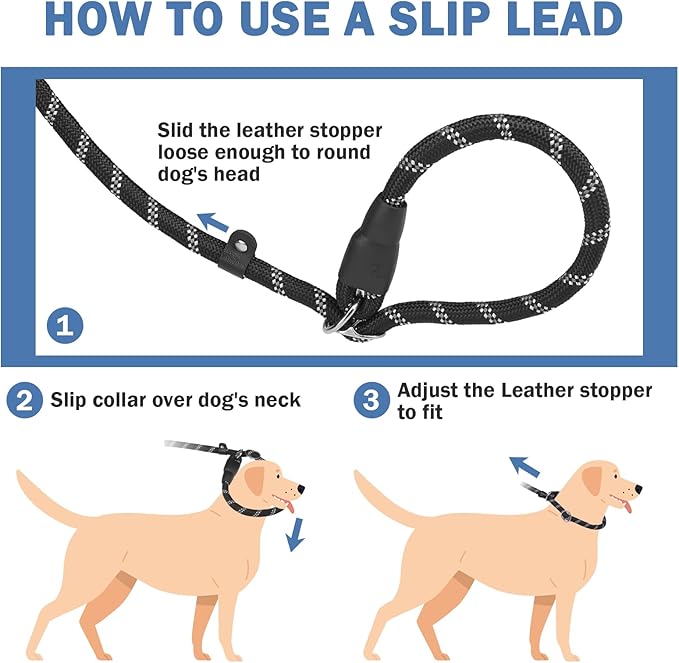 HOW TO USE A SLIP LEAD

Slid the leather stopper loose enough to round dog's head

1

2 Slip collar over dog's neck

3 Adjust the Leather stopper to fit