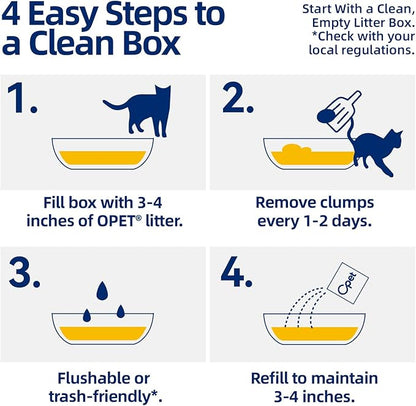 4 Easy Steps to a Clean Box

Start With a Clean, Empty Litter Box.
*Check with your local regulations.

1.

Fill box with 3-4 inches of OPET® litter.

2.

Remove clumps every 1-2 days.

3.

Flushable or trash-friendly*.

4.

Opet

Refill to maintain 3-4 inches.