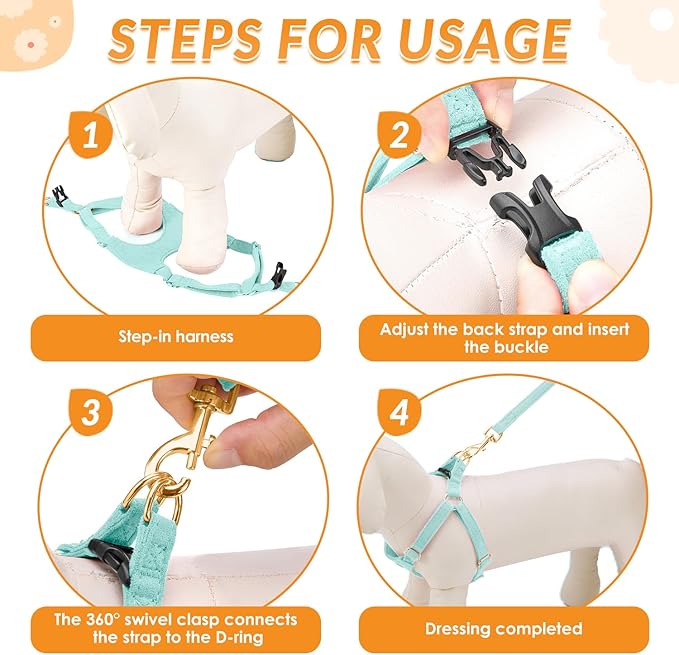 STEPS FOR USAGE

1

Step-in harness

2

Adjust the back strap and insert the buckle

3

The 360° swivel clasp connects the strap to the D-ring

4

Dressing completed