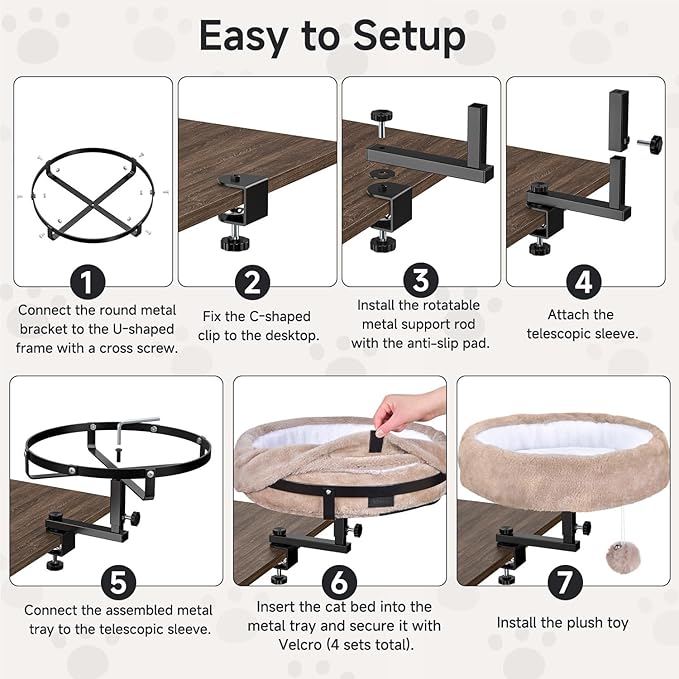 Easy to Setup

1
Connect the round metal bracket to the U-shaped frame with a cross screw.

2
Fix the C-shaped clip to the desktop.

3
Install the rotatable metal support rod with the anti-slip pad.

4
Attach the telescopic sleeve.

5
Connect the assembled metal tray to the telescopic sleeve.

6
Insert the cat bed into the metal tray and secure it with Velcro (4 sets total).

7
Install the plush toy