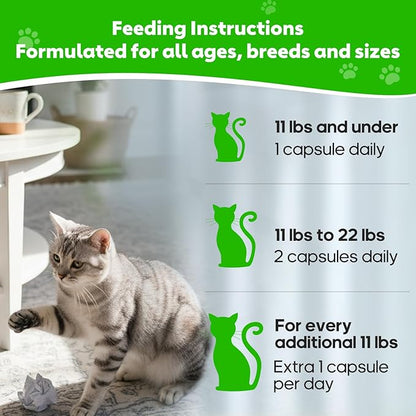 Feeding Instructions
Formulated for all ages, breeds and sizes

11 lbs and under
1 capsule daily

11 lbs to 22 lbs
2 capsules daily

For every additional 11 lbs
Extra 1 capsule per day