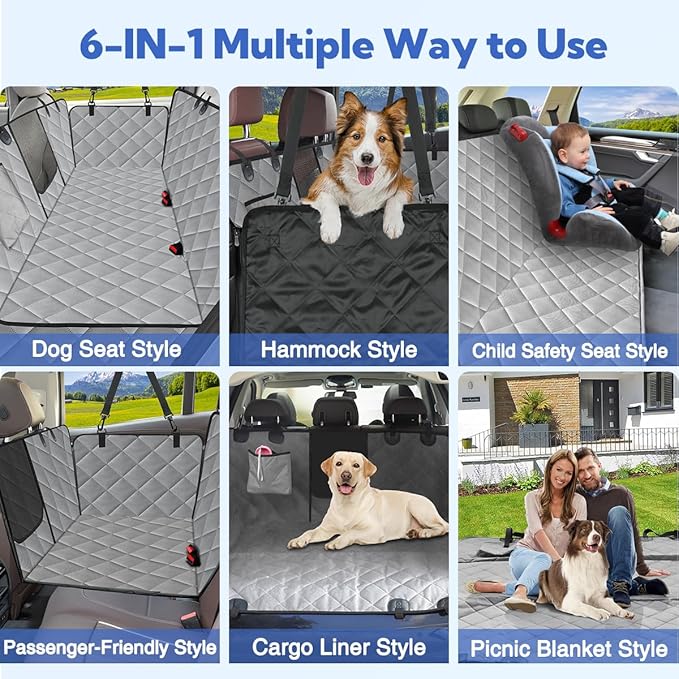 6-IN-1 Multiple Way to Use

Dog Seat Style

Hammock Style

Child Safety Seat Style

Passenger-Friendly Style

Cargo Liner Style

Picnic Blanket Style