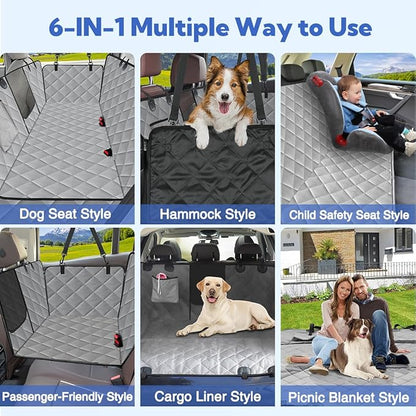 6-IN-1 Multiple Way to Use

Dog Seat Style

Hammock Style

Child Safety Seat Style

Passenger-Friendly Style

Cargo Liner Style

Picnic Blanket Style