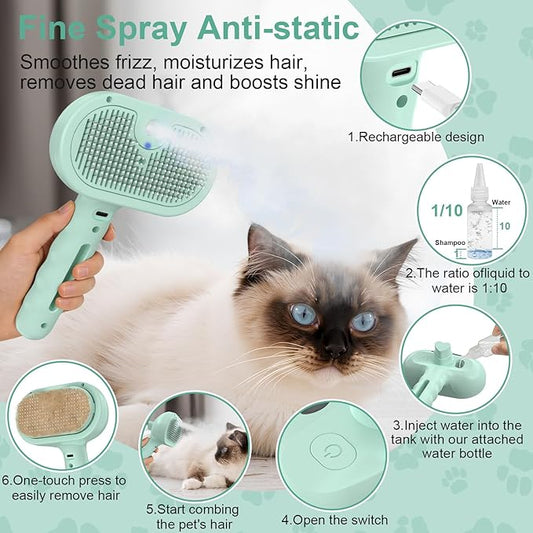 Fine Spray Anti-static

Smoothes frizz, moisturizes hair, removes dead hair and boosts shine

1.Rechargeable design

1/10

Water

10

Shampoo

1

2.The ratio ofliquid to water is 1:10

3.Inject water into the tank with our attached water bottle

4.Open the switch

5.Start combing the pet's hair

6.One-touch press to easily remove hair