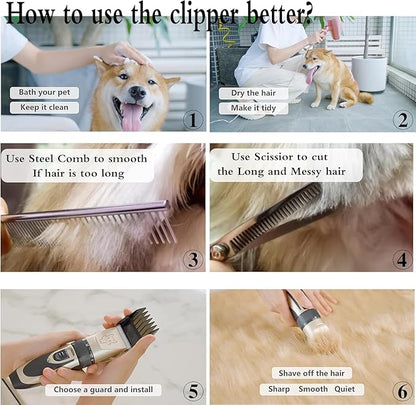 How to use the clipper better?

Bath your pet
Keep it clean
1

Dry the hair
Make it tidy
2

Use Steel Comb to smooth
If hair is too long
3

Use Scissior to cut
the Long and Messy hair
4

Choose a guard and install
5

Shave off the hair
Sharp Smooth Quiet
6