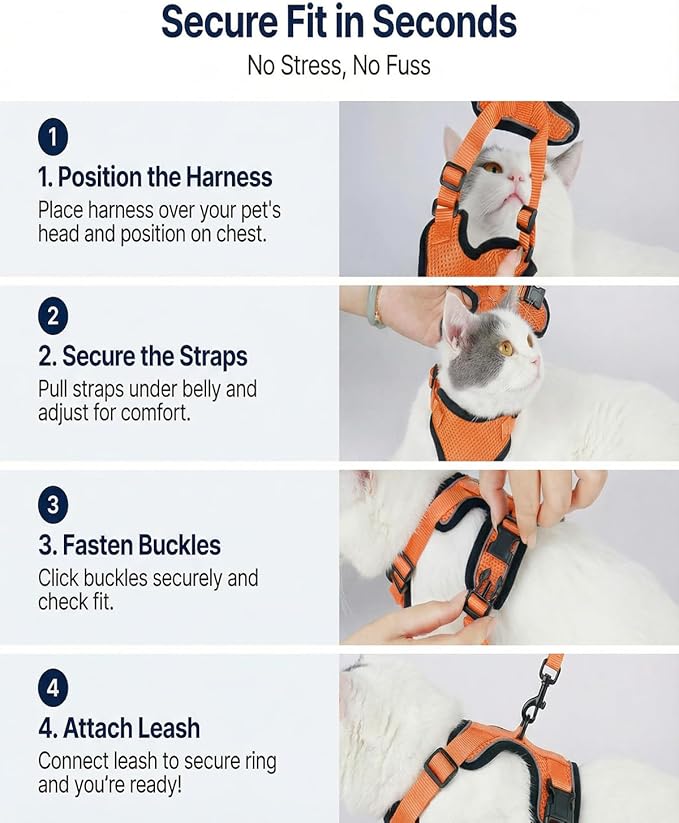 Secure Fit in Seconds
No Stress, No Fuss

1
1. Position the Harness
Place harness over your pet's head and position on chest.

2
2. Secure the Straps
Pull straps under belly and adjust for comfort.

3
3. Fasten Buckles
Click buckles securely and check fit.

4
4. Attach Leash
Connect leash to secure ring and you're ready!