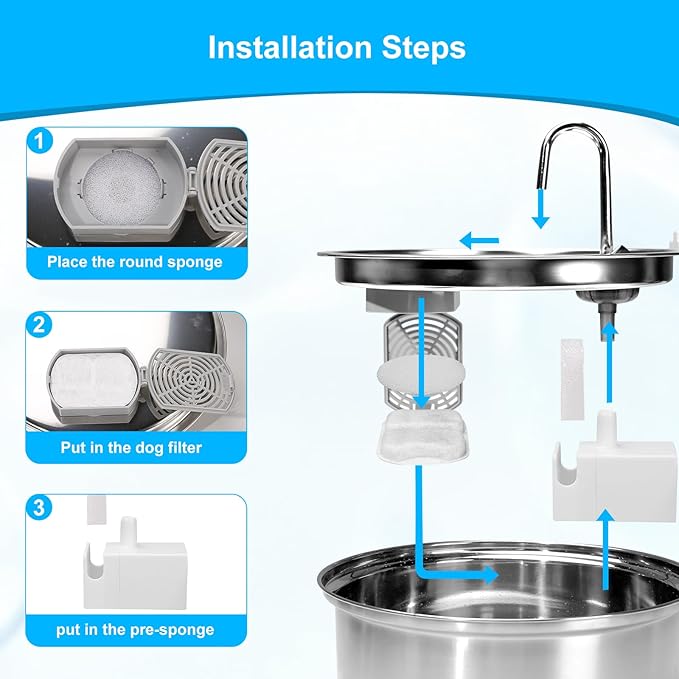 Installation Steps

1

Place the round sponge

2

Put in the dog filter

3

put in the pre-sponge