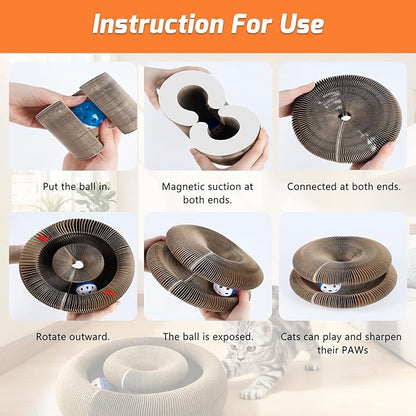 Instruction For Use

Put the ball in.

Magnetic suction at both ends.

Connected at both ends.

Rotate outward.

The ball is exposed.

Cats can play and sharpen their PAWs