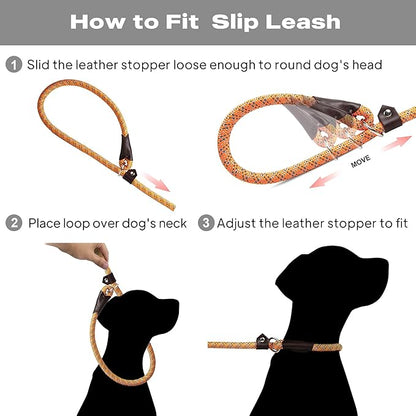 How to Fit Slip Leash

1 Slid the leather stopper loose enough to round dog's head

MOVE

2 Place loop over dog's neck

3 Adjust the leather stopper to fit