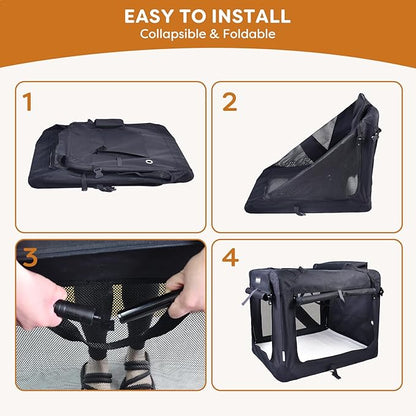 EASY TO INSTALL
Collapsible & Foldable

1

2

3

4