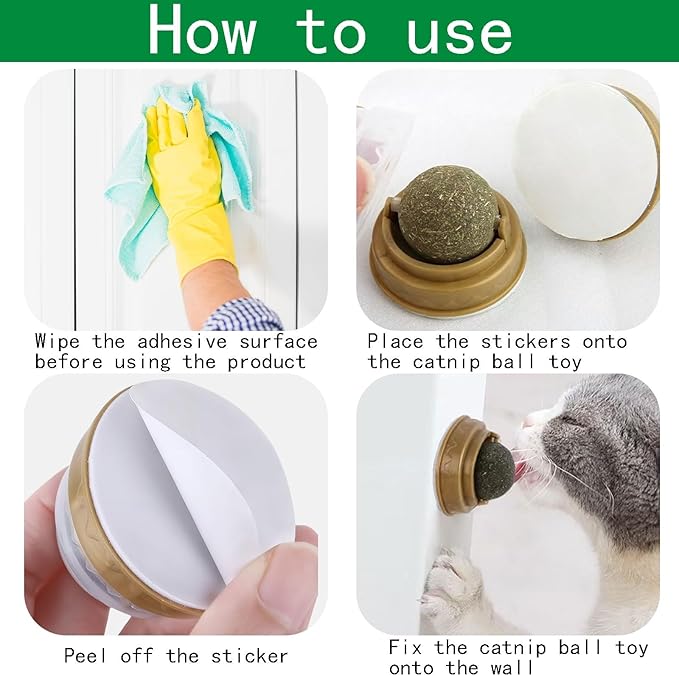 How to use

Wipe the adhesive surface before using the product

Place the stickers onto the catnip ball toy

Peel off the sticker

Fix the catnip ball toy onto the wall