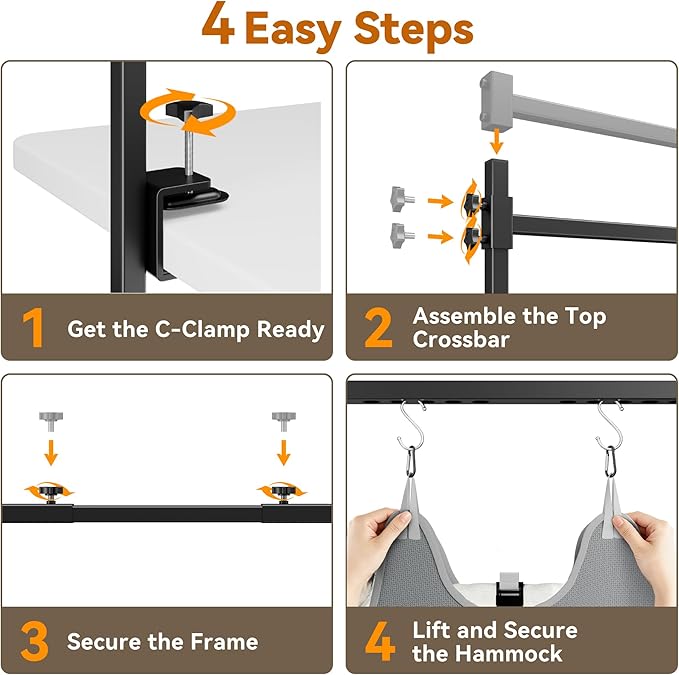 4 Easy Steps

1 Get the C-Clamp Ready

2 Assemble the Top Crossbar

3 Secure the Frame

4 Lift and Secure the Hammock