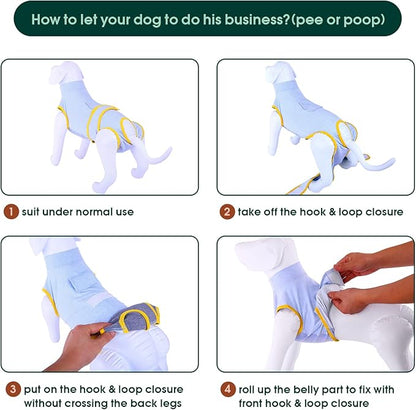 How to let your dog to do his business?(pee or poop)

1 suit under normal use

2 take off the hook & loop closure

3 put on the hook & loop closure without crossing the back legs

4 roll up the belly part to fix with front hook & loop closure