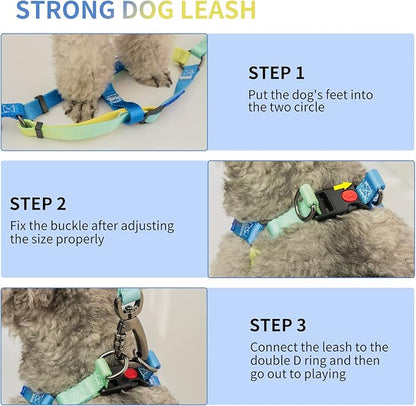 STRONG DOG LEASH

STEP 1
Put the dog's feet into the two circle

STEP 2
Fix the buckle after adjusting the size properly

STEP 3
Connect the leash to the double D ring and then go out to playing