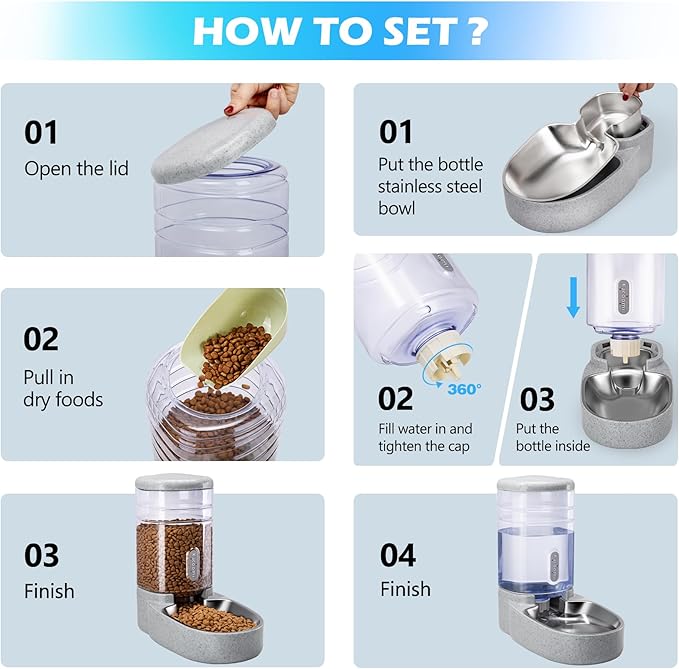 HOW TO SET ?

01
Open the lid

02
Pull in dry foods

03
Finish

01
Put the bottle stainless steel bowl

360°

02
Fill water in and tighten the cap

03
Put the bottle inside

04
Finish