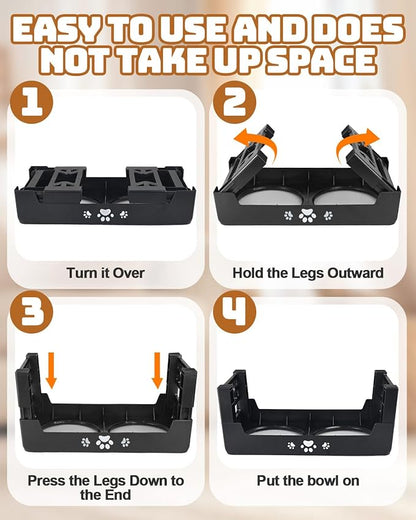 EASY TO USE AND DOES NOT TAKE UP SPACE

1

Turn it Over

2

Hold the Legs Outward

3

Press the Legs Down to the End

4

Put the bowl on