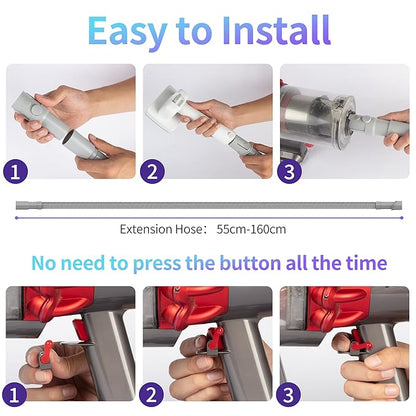 Easy to Install

1

2

3

Extension Hose： 55cm-160cm

No need to press the button all the time

1

2

3