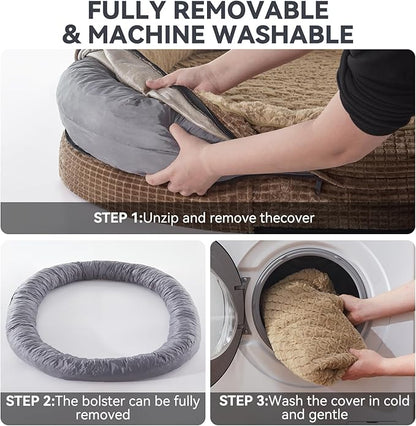 FULLY REMOVABLE & MACHINE WASHABLE

STEP 1:Unzip and remove thecover

STEP 2:The bolster can be fully removed

STEP 3:Wash the cover in cold and gentle