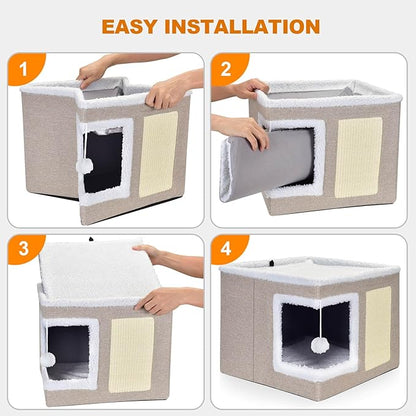 EASY INSTALLATION

1

2

3

4