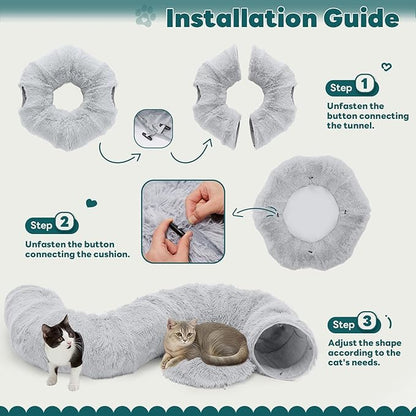 Installation Guide

Step 1
Unfasten the button connecting the tunnel.

Step 2
Unfasten the button connecting the cushion.

Step 3
Adjust the shape according to the cat's needs.