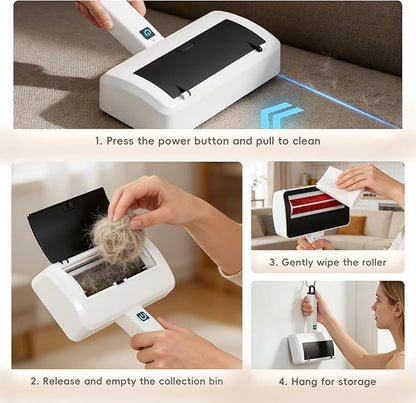 1. Press the power button and pull to clean

2. Release and empty the collection bin

3. Gently wipe the roller

4. Hang for storage