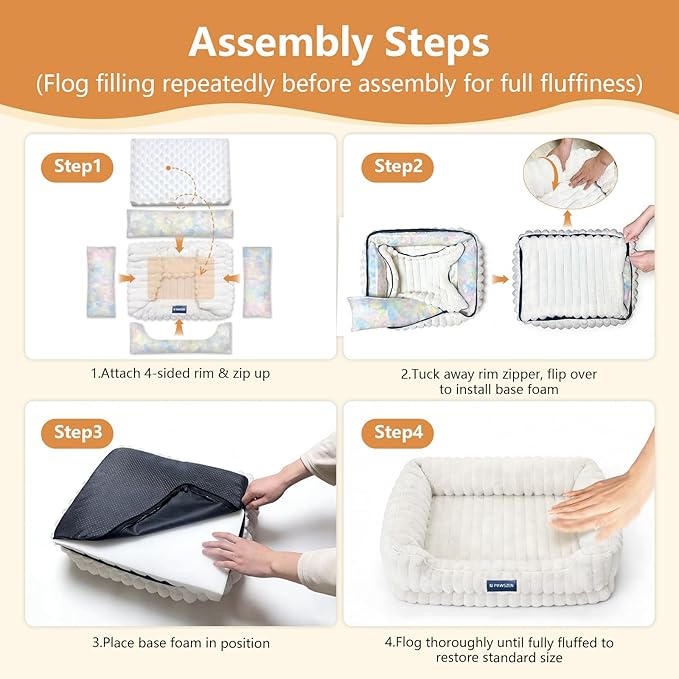 Assembly Steps
(Flog filling repeatedly before assembly for full fluffiness)

Step1

PAWSZEN

1.Attach 4-sided rim & zip up

Step2

2.Tuck away rim zipper, flip over to install base foam

Step3

3.Place base foam in position

Step4

PAWSZEN

4.Flog thoroughly until fully fluffed to restore standard size