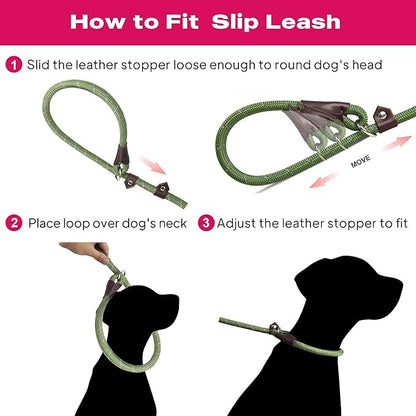 How to Fit Slip Leash

1 Slid the leather stopper loose enough to round dog's head

MOVE

2 Place loop over dog's neck

3 Adjust the leather stopper to fit