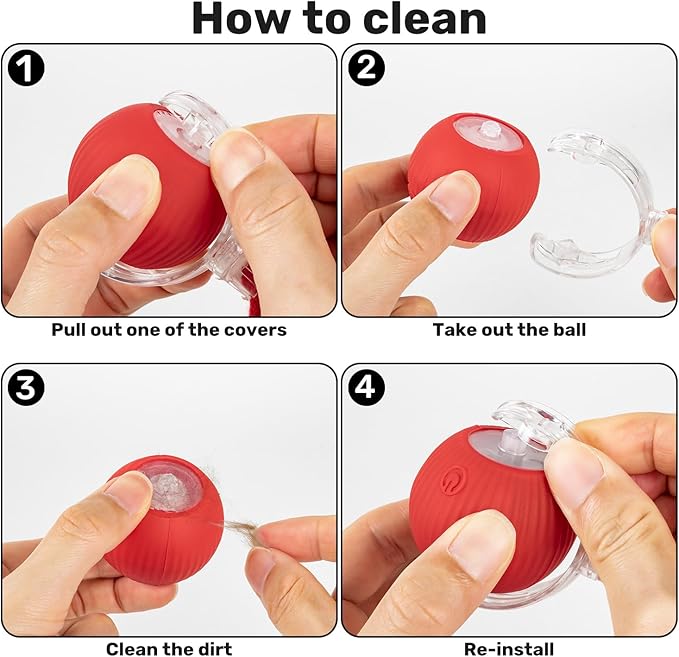 How to clean

1
Pull out one of the covers

2
Take out the ball

3
Clean the dirt

4
Re-install