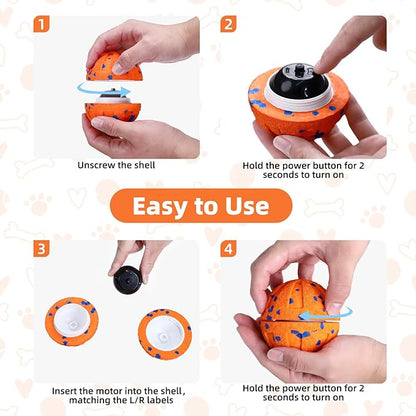 1

Unscrew the shell

2

Hold the power button for 2 seconds to turn on

Easy to Use

3

Insert the motor into the shell, matching the L/R labels

4

Hold the power button for 2 seconds to turn on