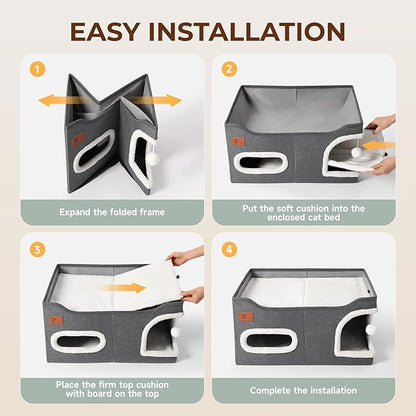 EASY INSTALLATION

1

Expand the folded frame

2

Put the soft cushion into the enclosed cat bed

3

Place the firm top cushion with board on the top

4

Complete the installation