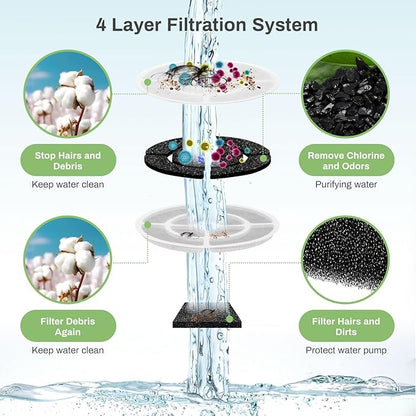 4 Layer Filtration System

Stop Hairs and Debris
Keep water clean

Remove Chlorine and Odors
Purifying water

Filter Debris Again
Keep water clean

Filter Hairs and Dirts
Protect water pump