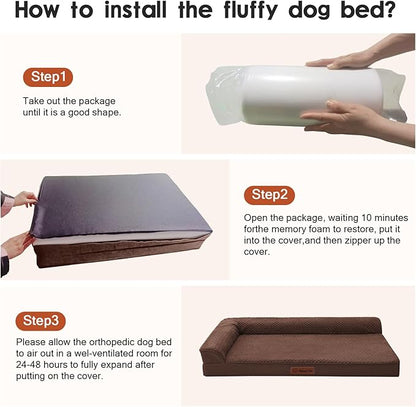 How to install the fluffy dog bed?

Step1

Take out the package until it is a good shape.

Step2

Open the package, waiting 10 minutes forthe memory foam to restore, put it into the cover,and then zipper up the cover.

Step3

Please allow the orthopedic dog bed to air out in a wel-ventilated room for 24-48 hours to fully expand after putting on the cover.